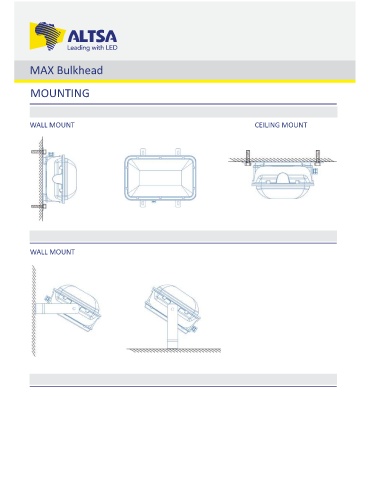 ALTSA
Leading with LED

MAX Bulkhead

MOUNTING

WALL MOUNT

CEILING MOUNT

WALL MOUNT